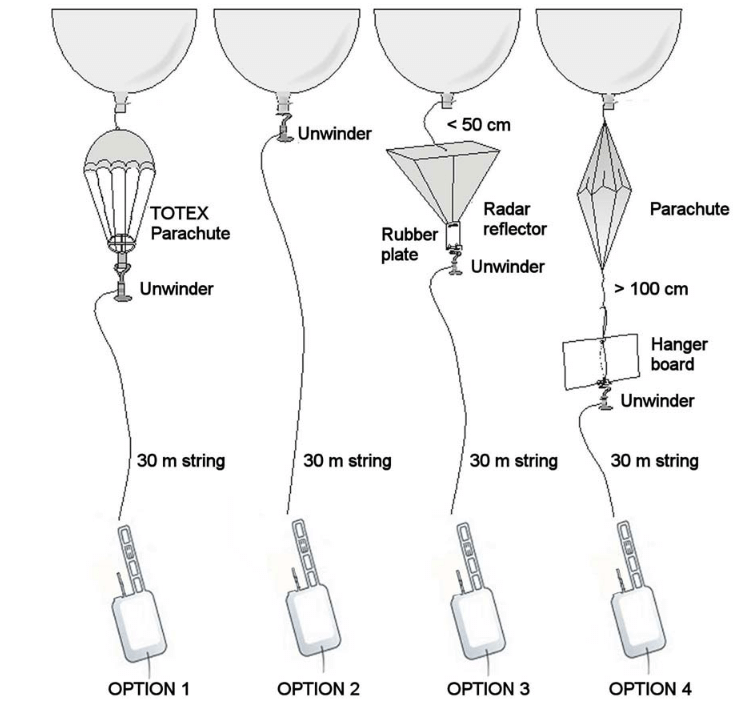 TOTEX Parachute

Unwinder

30 m string

OPTION 1

Unwinder

30 m string

OPTION 2

< 50 cm

Radar reflector

Rubber plate

Unwinder

30 m string

OPTION 3

Parachute

> 100 cm

Hanger board

Unwinder

30 m string

OPTION 4